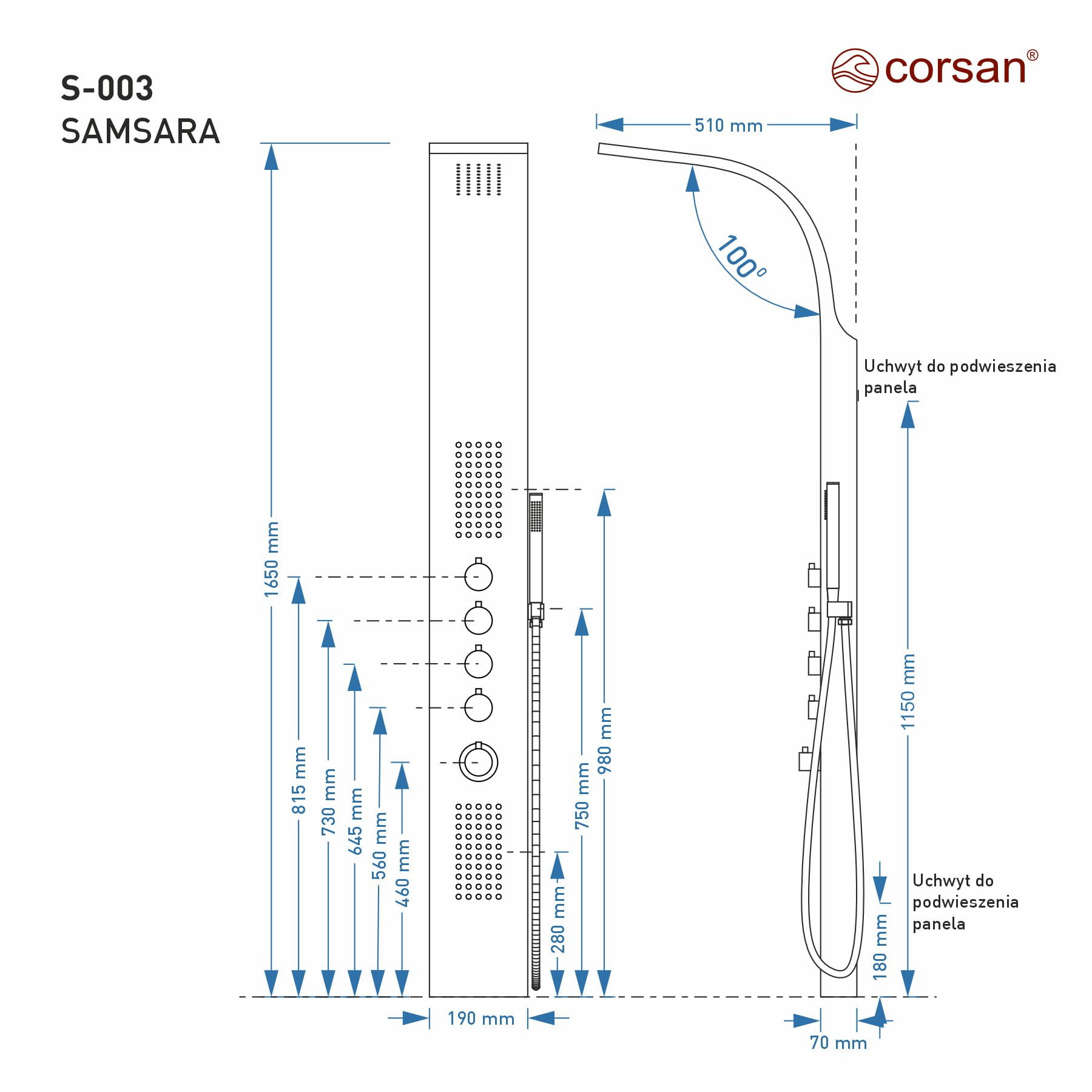 S-003
SAMSARA

corsan®

510 mm

100°

Uchwyt do podwieszenia panela

1650 mm

815 mm

730 mm

645 mm

560 mm

460 mm

280 mm

750 mm

980 mm

1150 mm

Uchwyt do podwieszenia panela

180 mm

190 mm

70 mm